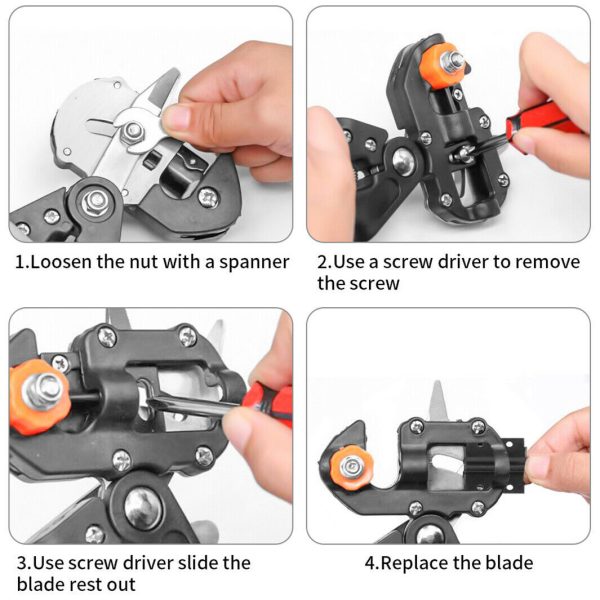 1.Loosen the nut with a spanner

2.Use a screw driver to remove the screw

3.Use screw driver slide the blade rest out

4.Replace the blade